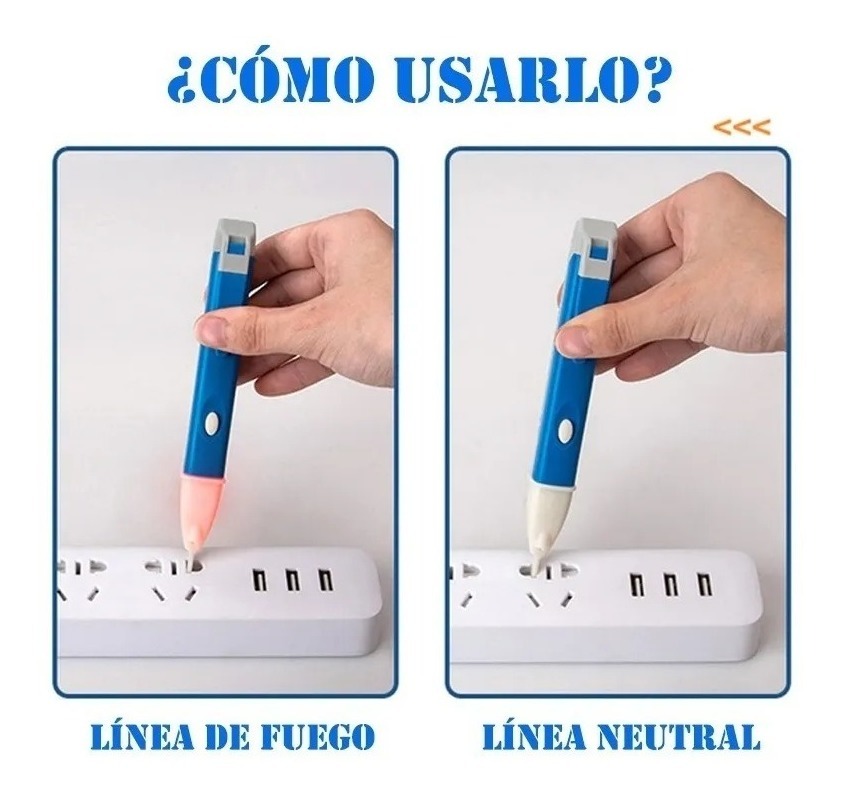 ¿CÓMO USARLO?

<<<

LÍNEA DE FUEGO

LÍNEA NEUTRAL